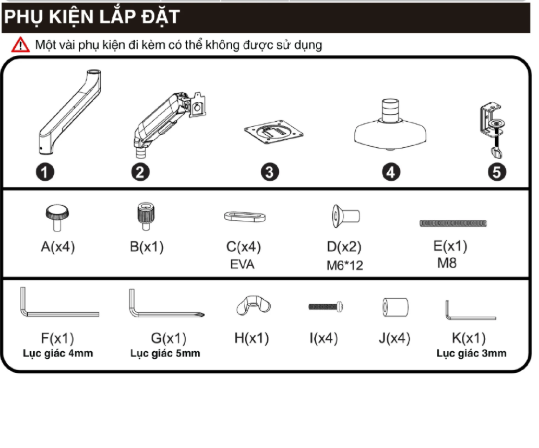 PHỤ KIỆN LẮP ĐẶT

Một vài phụ kiện đi kèm có thể không được sử dụng

1 2 3 4 5

A(x4)

B(x1)

C(x4)
EVA

D(x2)
M6*12

E(x1)
M8

F(x1)
Lục giác 4mm

G(x1)
Lục giác 5mm

H(x1)

I(x4)

J(x4)

K(x1)
Lục giác 3mm