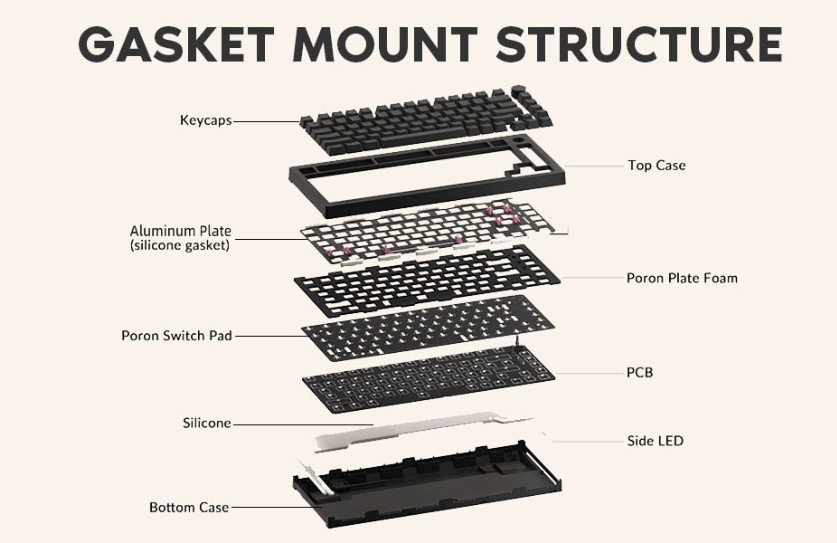 GASKET MOUNT STRUCTURE

Keycaps

Top Case

Aluminum Plate
(silicone gasket)

Poron Plate Foam

Poron Switch Pad

PCB

Silicone

Side LED

Bottom Case